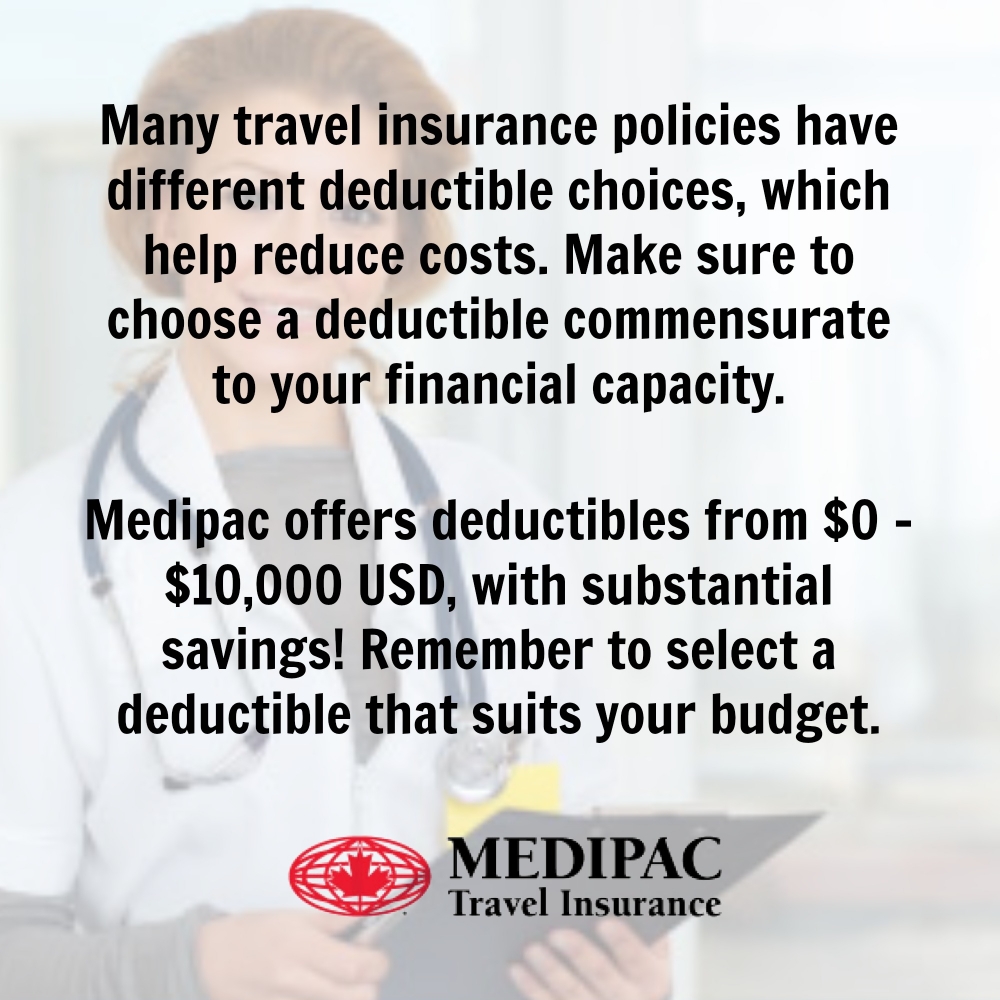 Many travel insurance policies have different deductible choices, which help reduce costs. Make sure to choose a deductible commensurate to your financial capacity.

Medipac offers deductibles from \$0 - \$10,000 USD, with substantial savings! Remember to select a deductible that suits your budget.

MEDIPAC
Travel Insurance